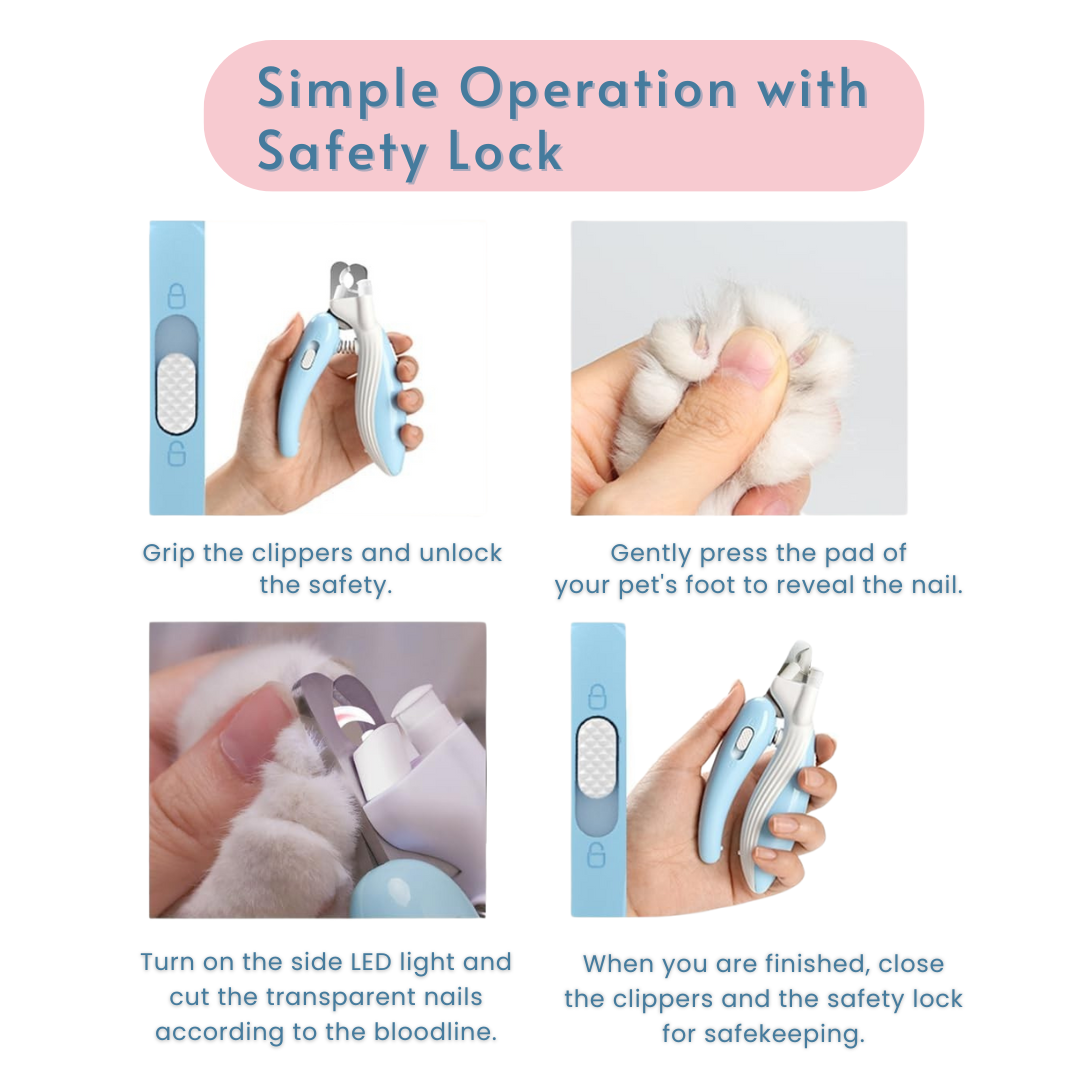 Simple Operation with Safety Lock

Grip the clippers and unlock the safety.

Gently press the pad of your pet's foot to reveal the nail.

Turn on the side LED light and cut the transparent nails according to the bloodline.

When you are finished, close the clippers and the safety lock for safekeeping.